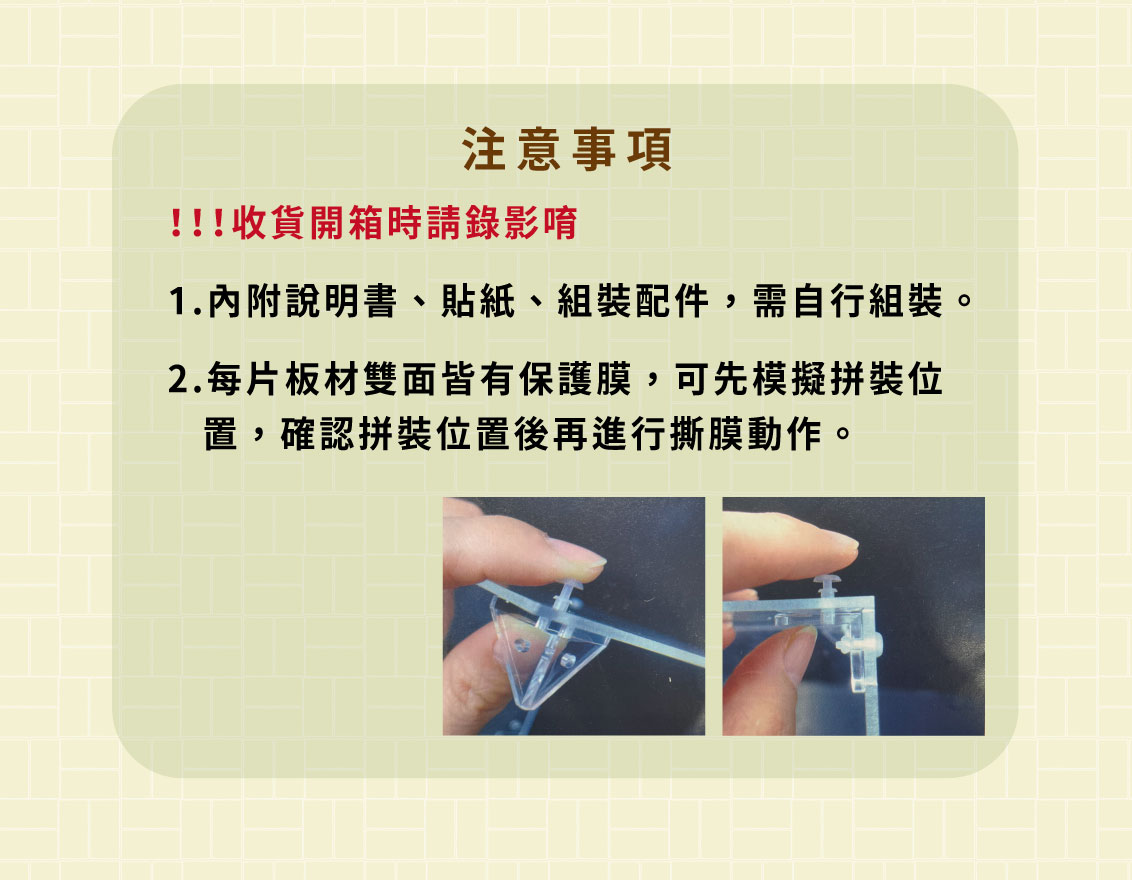 注意事項

!!!收貨開箱時請錄影唷

1.內附說明書、貼紙、組裝配件，需自行組裝。

2.每片板材雙面皆有保護膜，可先模擬拼裝位置，確認拼裝位置後再進行撕膜動作。